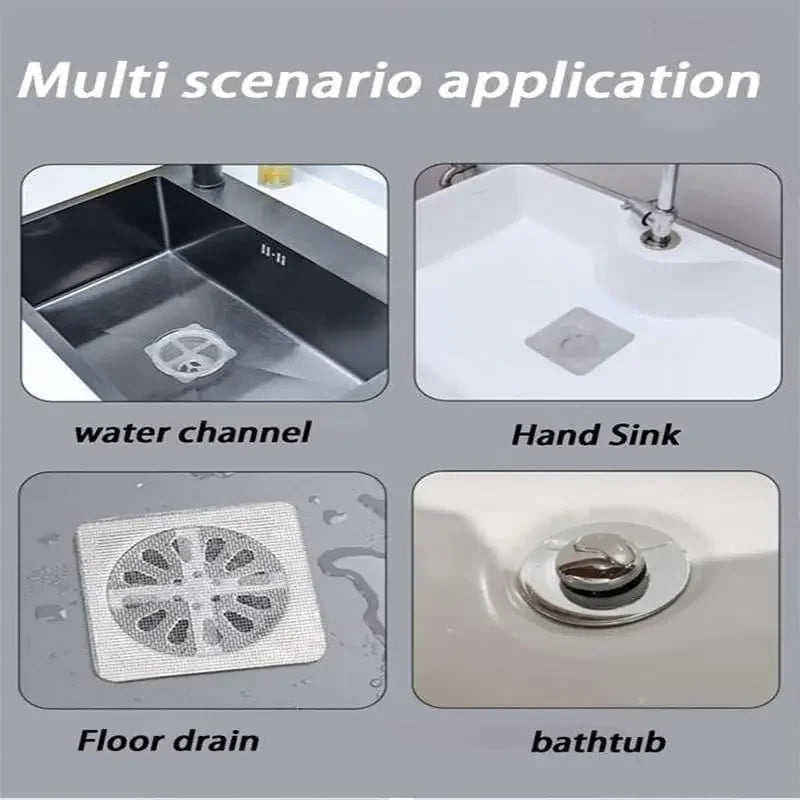 Multi scenario application

water channel

Hand Sink

Floor drain

bathtub